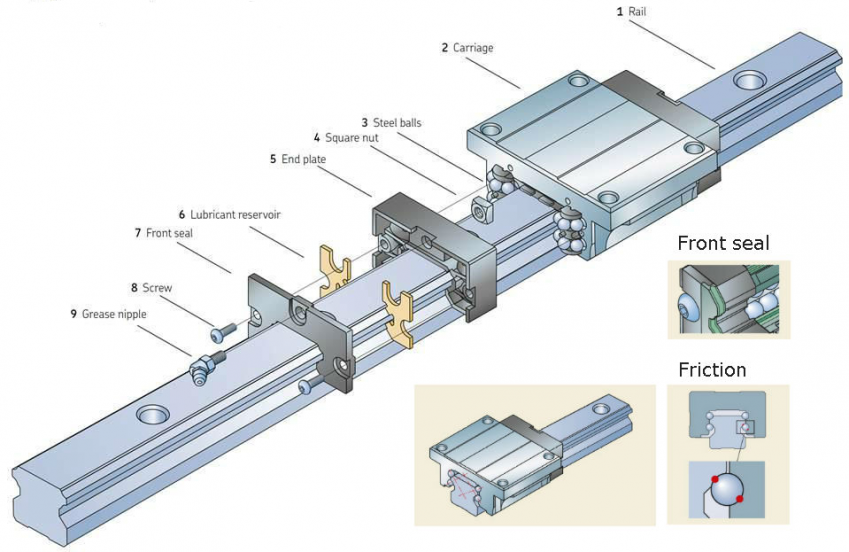 1 Rail

2 Carriage

3 Steel balls

4 Square nut

5 End plate

6 Lubricant reservoir

7 Front seal

8 Screw

9 Grease nipple

Front seal

Friction